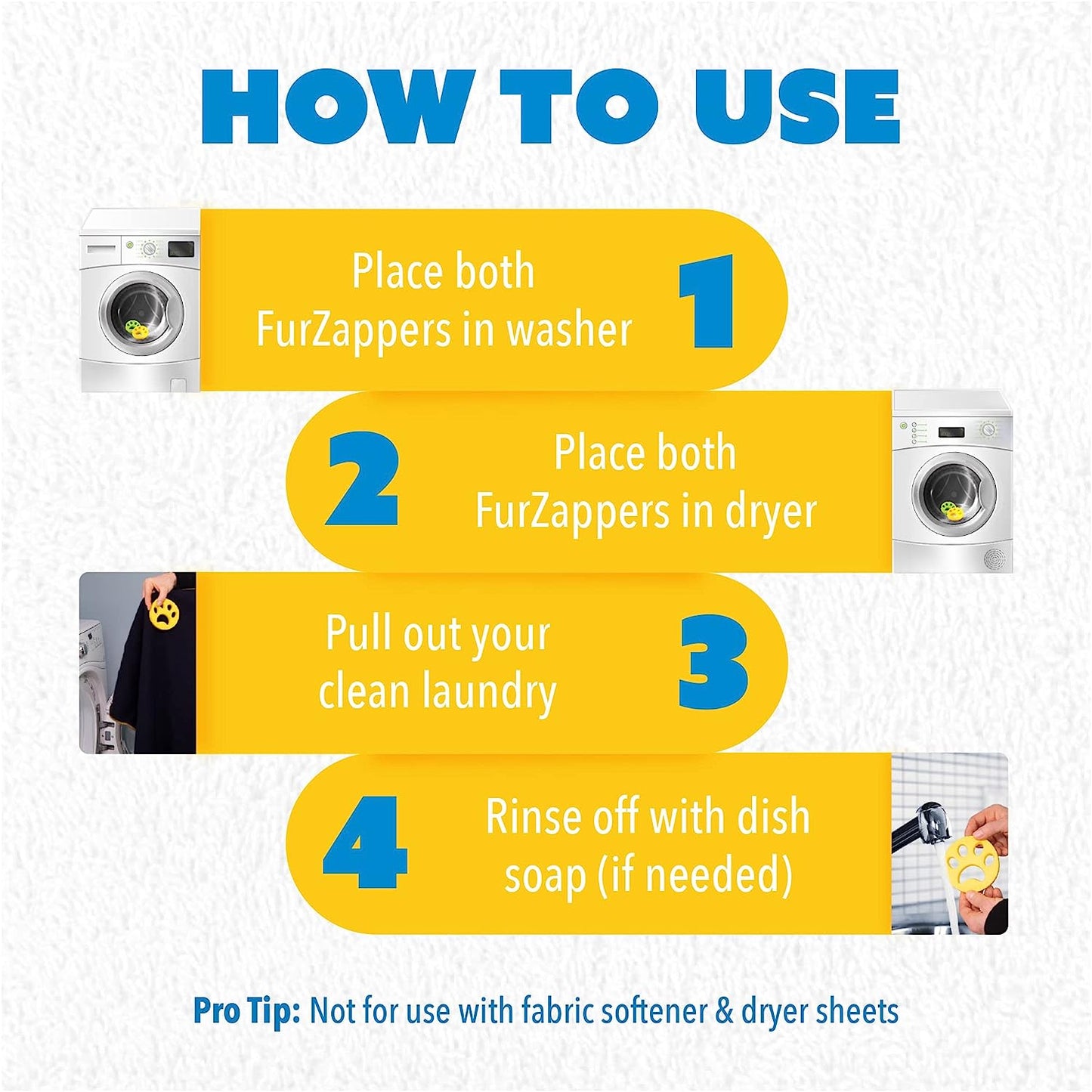 HOW TO USE

Place both FurZappers in washer 1

2 Place both FurZappers in dryer

Pull out your clean laundry 3

4 Rinse off with dish soap (if needed)

Pro Tip: Not for use with fabric softener & dryer sheets